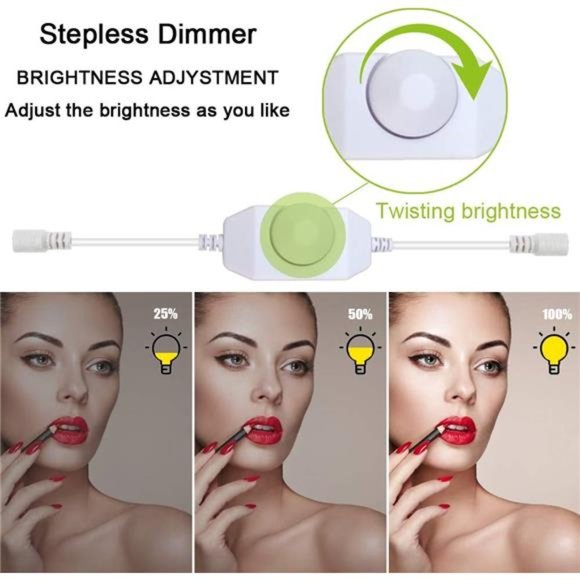 Stepless Dimmer

BRIGHTNESS ADJYSTMENT

Adjust the brightness as you like

Twisting brightness

25%

50%

100%